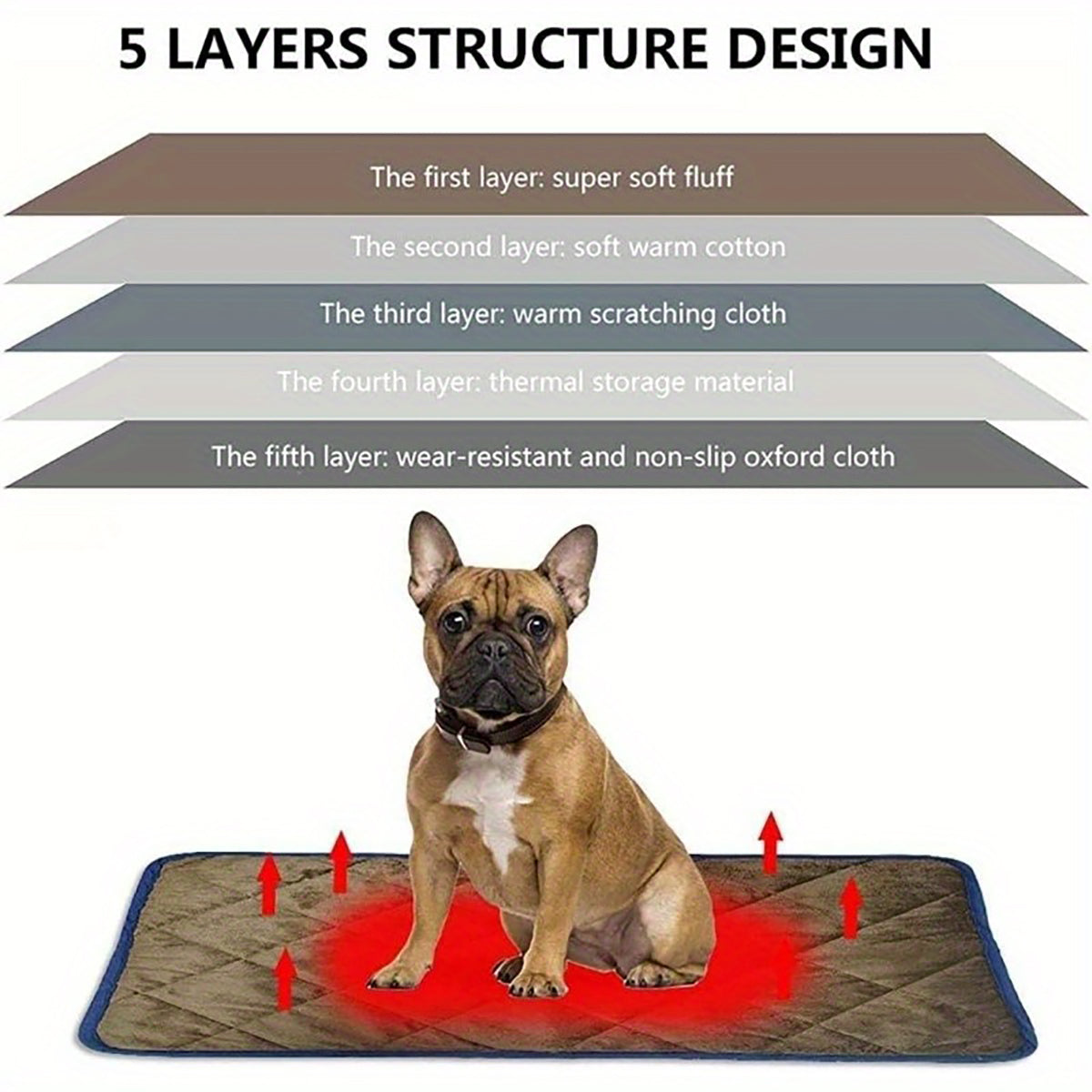 5 LAYERS STRUCTURE DESIGN

The first layer: super soft fluff

The second layer: soft warm cotton

The third layer: warm scratching cloth

The fourth layer: thermal storage material

The fifth layer: wear-resistant and non-slip oxford cloth