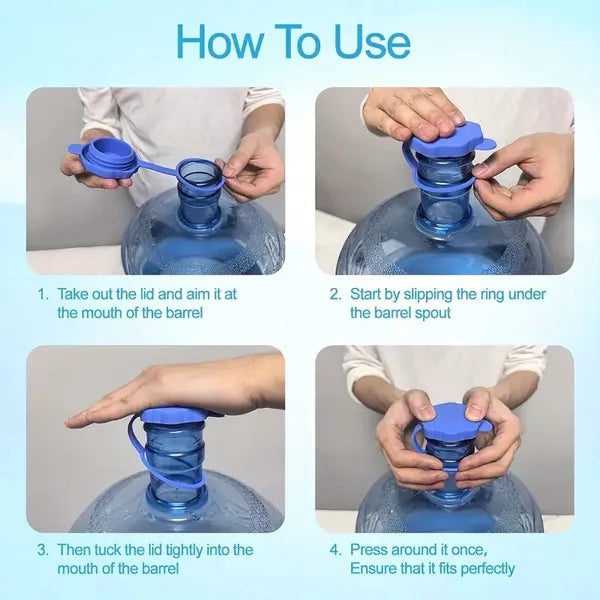 How To Use

1. Take out the lid and aim it at the mouth of the barrel

2. Start by slipping the ring under the barrel spout

3. Then tuck the lid tightly into the mouth of the barrel

4. Press around it once, Ensure that it fits perfectly