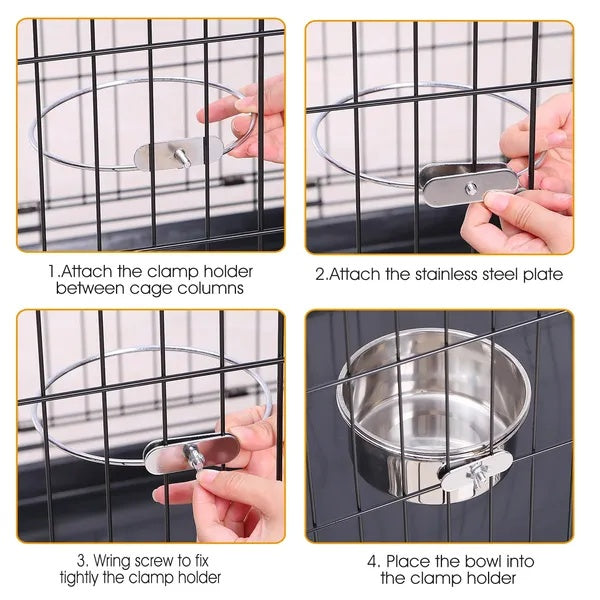 1.Attach the clamp holder between cage columns

2.Attach the stainless steel plate

3. Wring screw to fix tightly the clamp holder

4. Place the bowl into the clamp holder