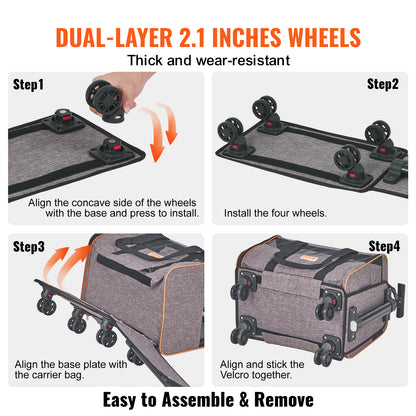 DUAL-LAYER 2.1 INCHES WHEELS
Thick and wear-resistant

Step1
Align the concave side of the wheels with the base and press to install.

Step2
Install the four wheels.

Step3
Align the base plate with the carrier bag.

Step4
Align and stick the Velcro together.

Easy to Assemble & Remove