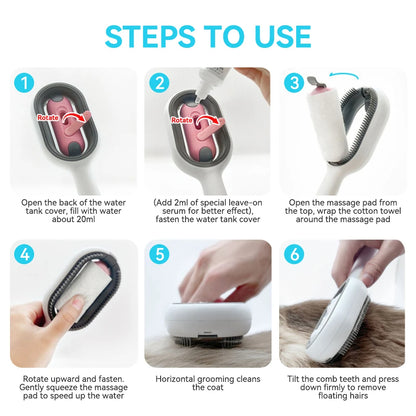 STEPS TO USE

1

Rotate

Open the back of the water tank cover, fill with water about 20ml

2

Rotate

(Add 2ml of special leave-on serum for better effect), fasten the water tank cover

3

Open the massage pad from the top, wrap the cotton towel around the massage pad

4

Rotate upward and fasten. Gently squeeze the massage pad to speed up the water

5

Horizontal grooming cleans the coat

6

Tilt the comb teeth and press down firmly to remove floating hairs