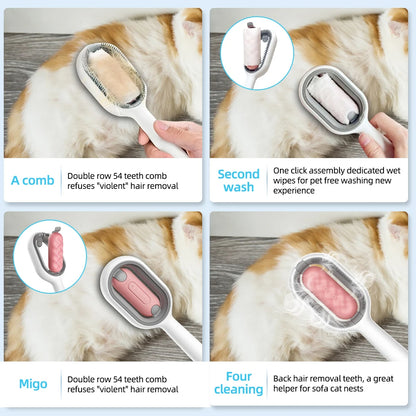 A comb

Double row 54 teeth comb refuses "violent" hair removal

Second wash

One click assembly dedicated wet wipes for pet free washing new experience

Migo

Double row 54 teeth comb refuses "violent" hair removal

Four cleaning

Back hair removal teeth, a great helper for sofa cat nests